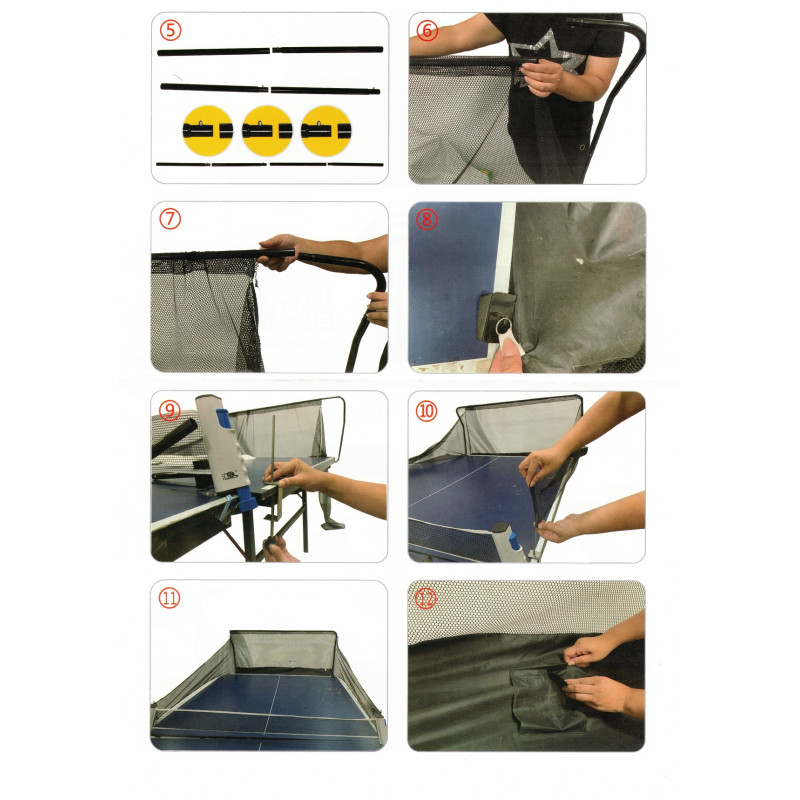 ⑤

⑥

⑦

⑧

⑨

⑩

⑪

⑫